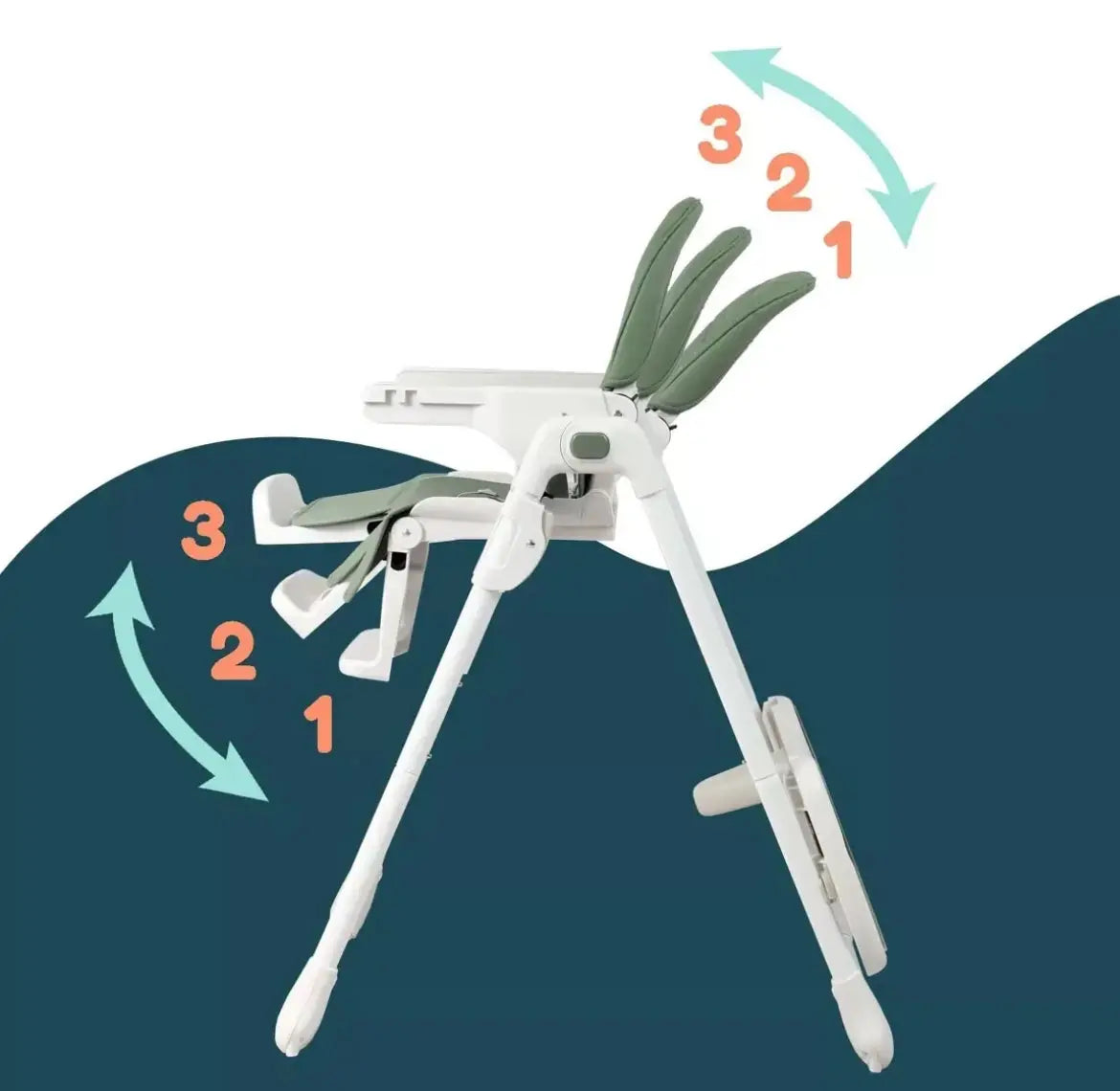 3
2
1

3
2
1