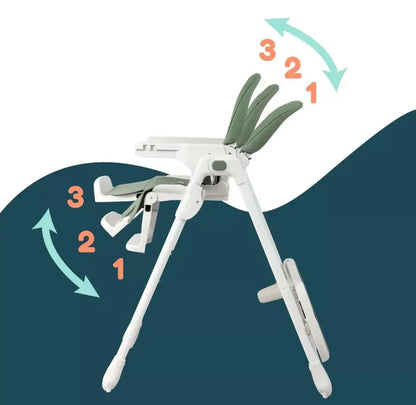 3
2
1

3
2
1