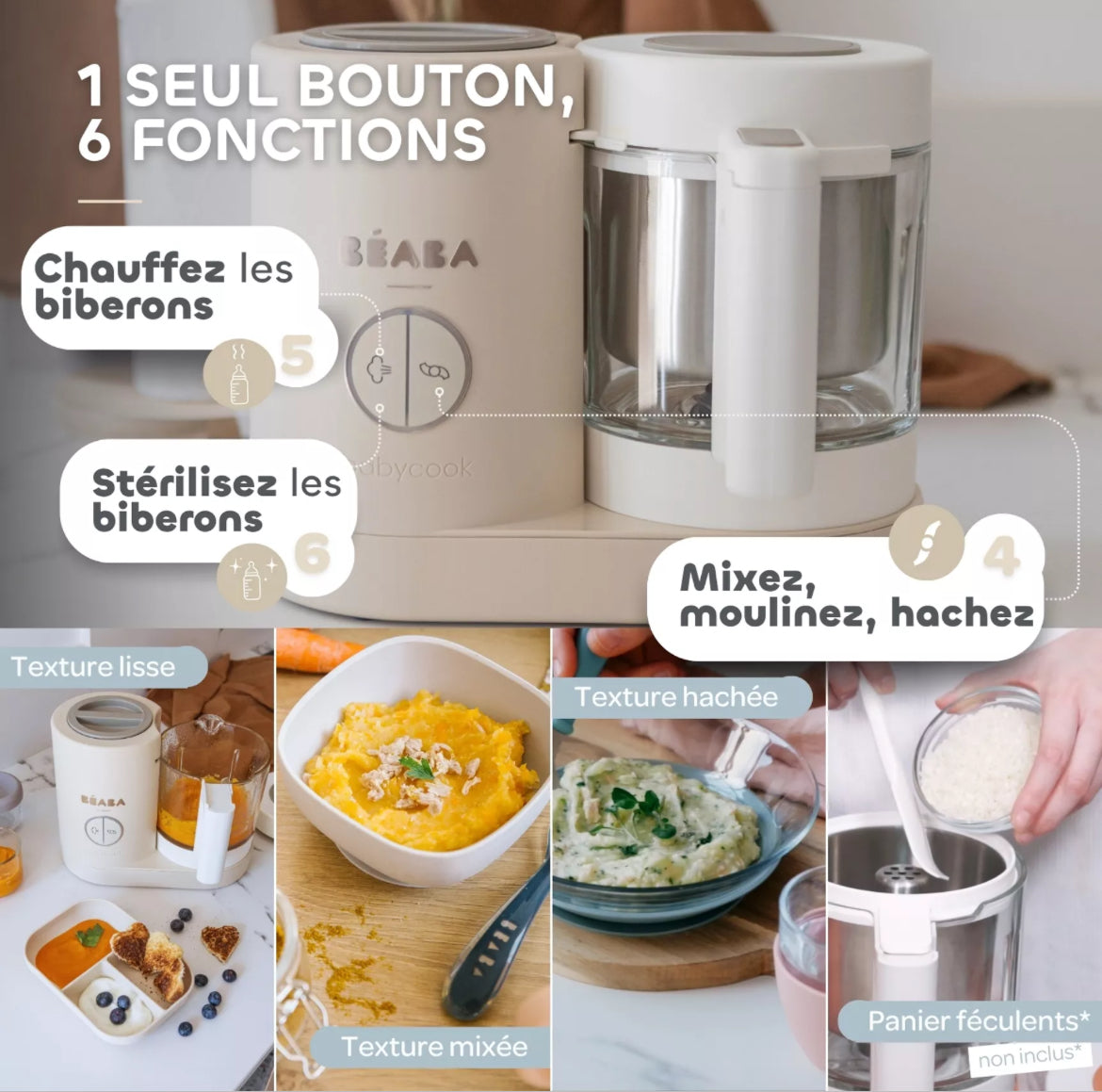 1 SEUL BOUTON, 6 FONCTIONS

BÉABA

Chauffez les biberons

5

Stérilisez les biberons

6

babycook

4

Mixez, moulinez, hachez

Texture lisse

BÉABA

Texture mixée

Texture hachée

Panier féculents*

non inclus*